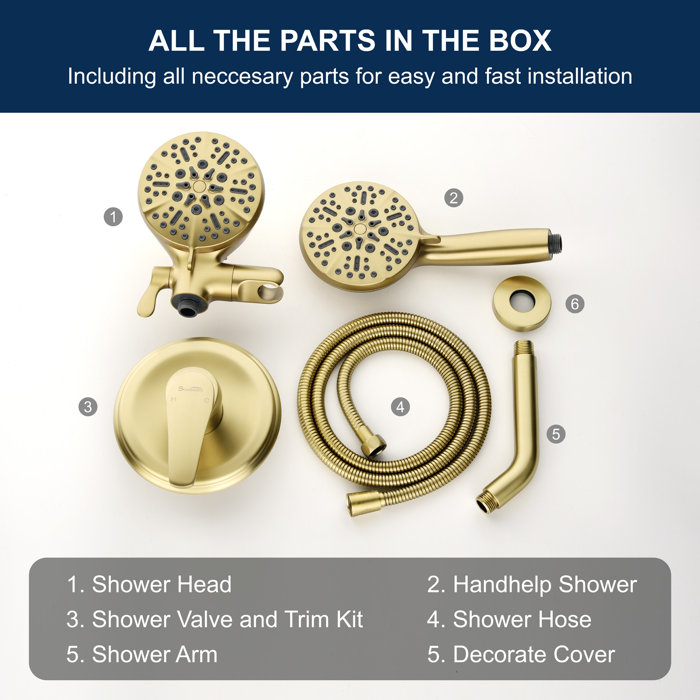 ALL THE PARTS IN THE BOX
Including all neccesary parts for easy and fast installation

1
2
6
3
4
5

1. Shower Head
3. Shower Valve and Trim Kit
5. Shower Arm

2. Handhelp Shower
4. Shower Hose
5. Decorate Cover